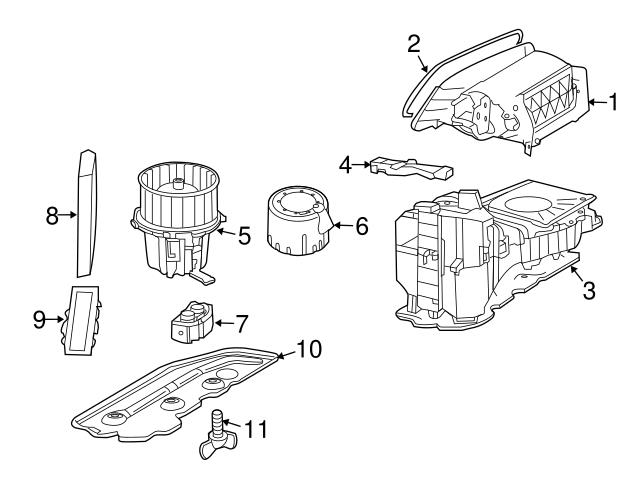 2
1
4
8
5
6
3
9
7
10
11