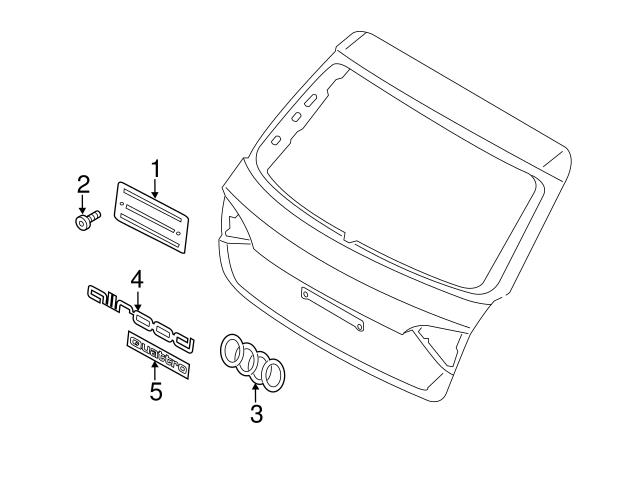 1
2
4
allroad
quattro
5
3