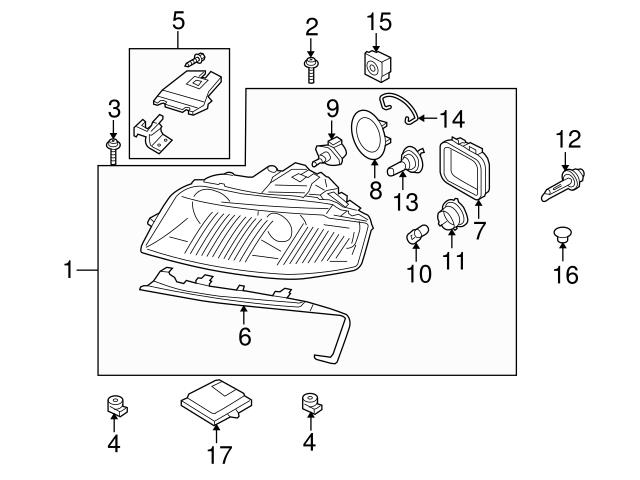 5
2
15
3
9
14
12
8
13
7
1
10
11
16
6
4
17
4