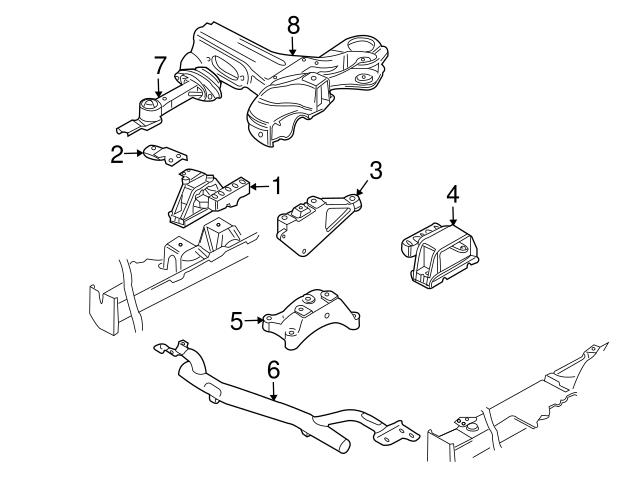 8
7
2
1
3
4
5
6