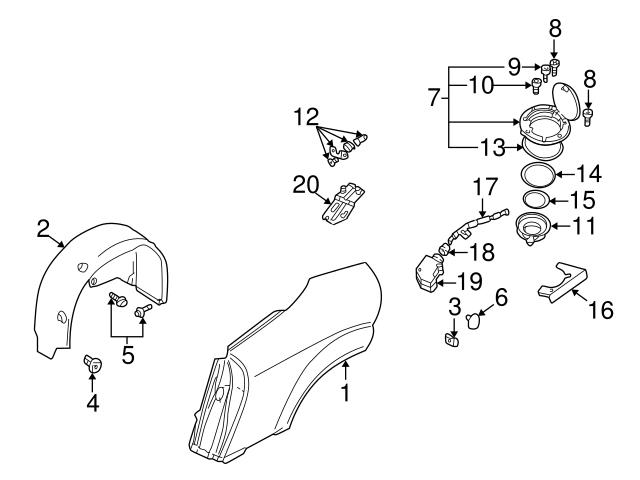 8
9
10
8
7
12
13
14
20
17
15
11
2
18
19
6
3
16
5
4
1