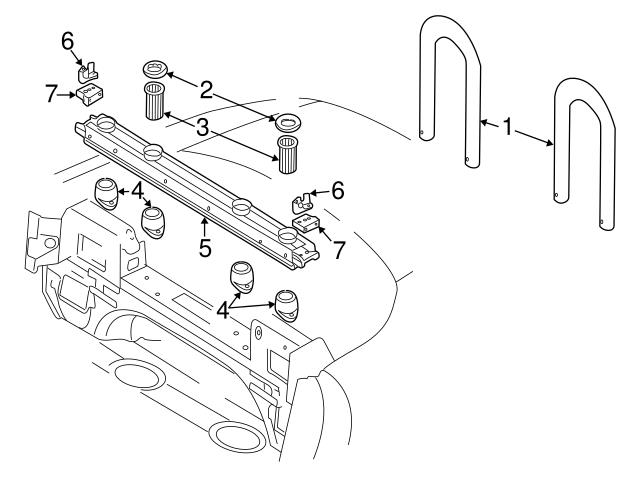 6
7
2
3
1
4
6
5
7
4