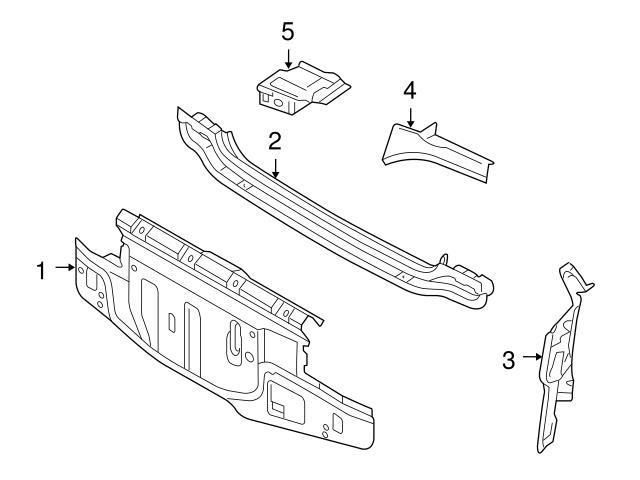 5
4
2
1
3