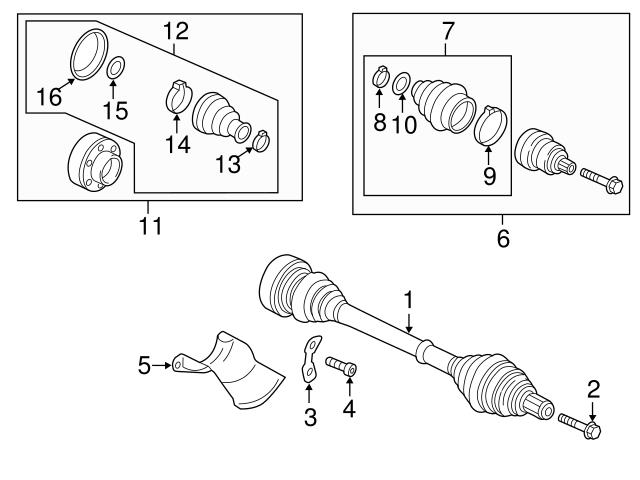 12
16
15
14
13
11
7
8
10
9
6
1
5
3
4
2