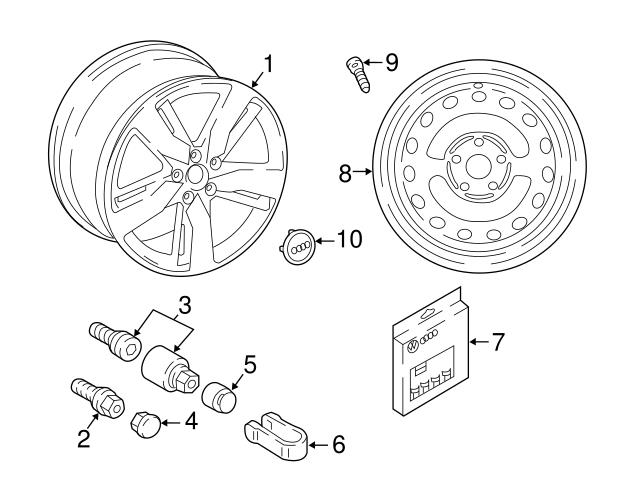 1
9
8
10
3
5
7
2
4
6