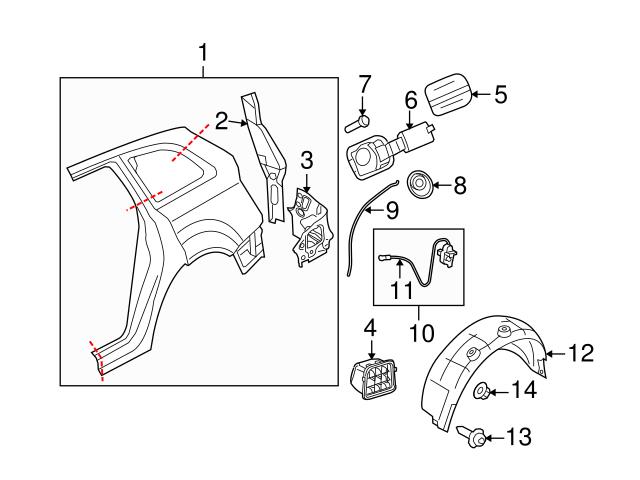 1
2
3
7
6
5
8
9
11
10
4
12
14
13