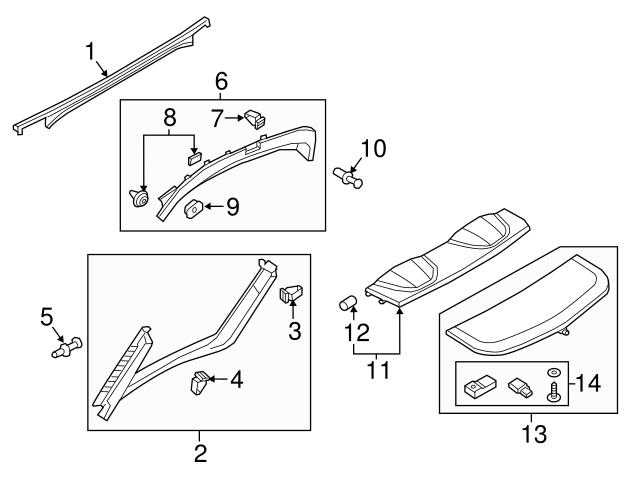 1
6
8
7
10
9
5
3
4
2
12
11
14
13