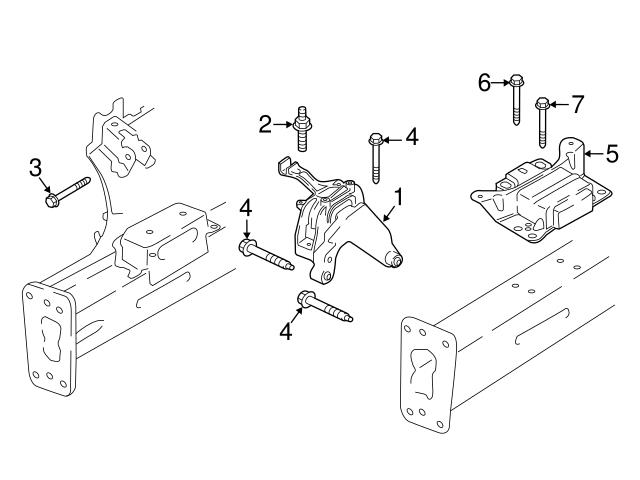 6
7
2
4
5
3
1
4
4