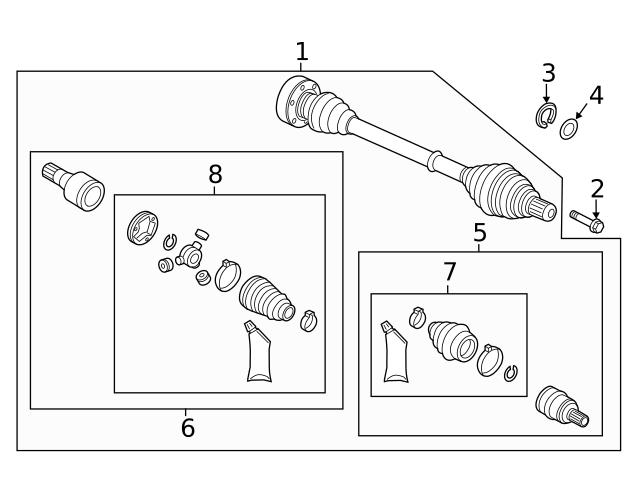 1
3
4
2
8
5
7
6