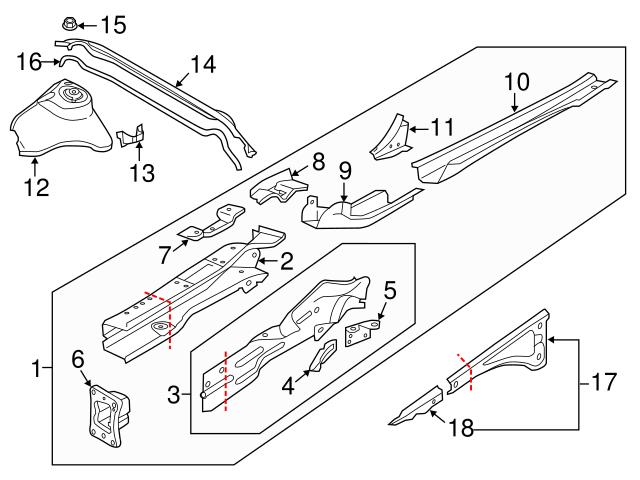 15
16
14
10
11
12
13
8
9
7
2
5
1
6
3
4
17
18