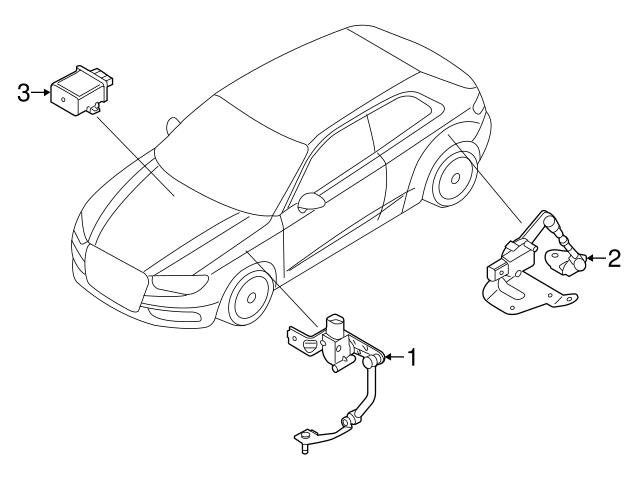 3
2
1