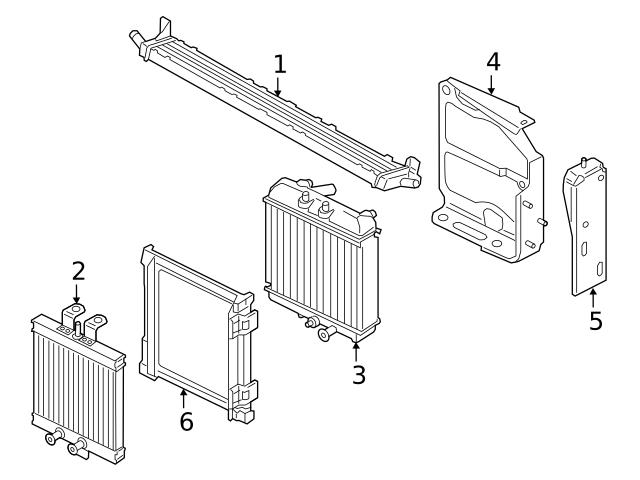 1
4
2
5
3
6