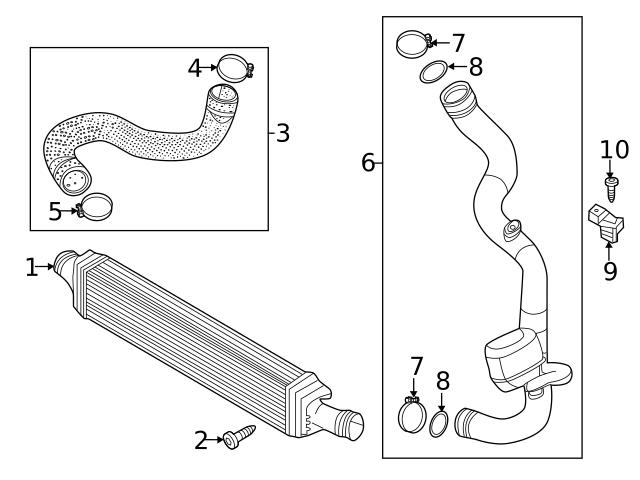 4
3
5
1
2
7
8
6
10
9
7
8