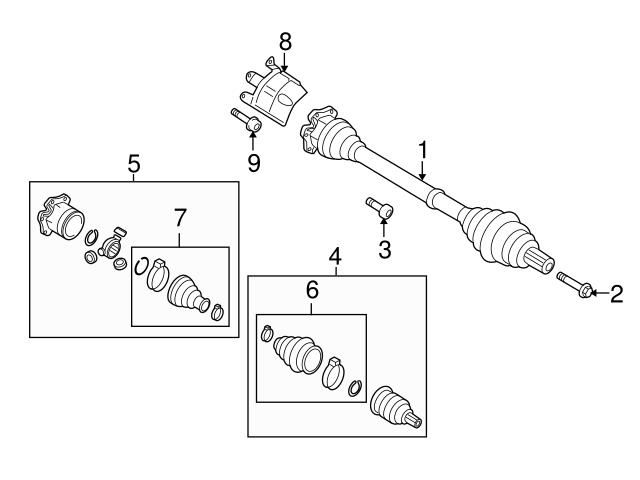 8
9
1
5
7
3
4
6
2