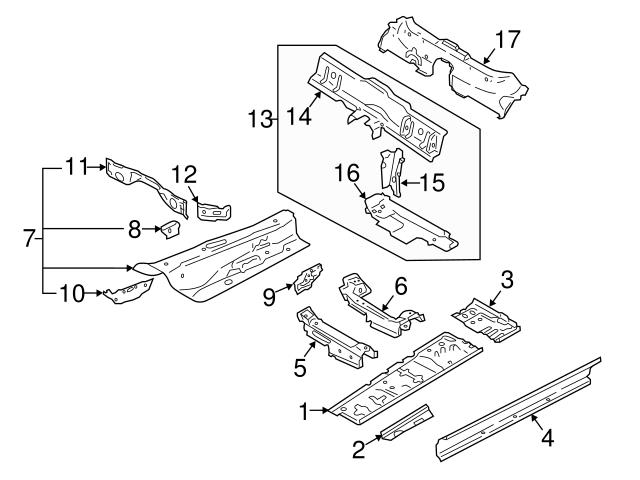 17
13
14
11
12
16
15
7
8
10
9
6
3
5
1
2
4