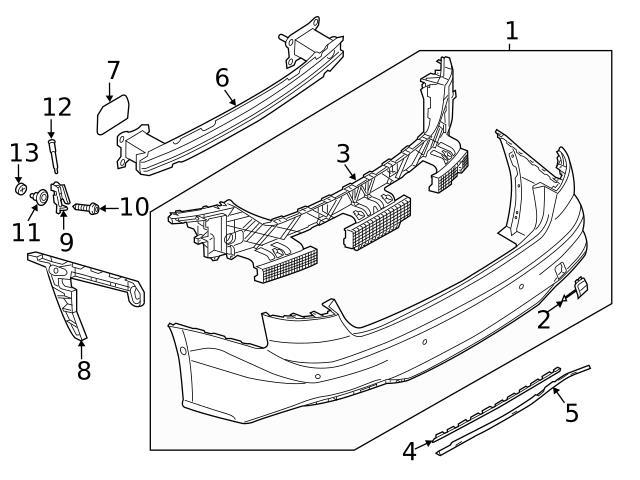 1
7
6
12
13
3
10
11
9
8
2
5
4