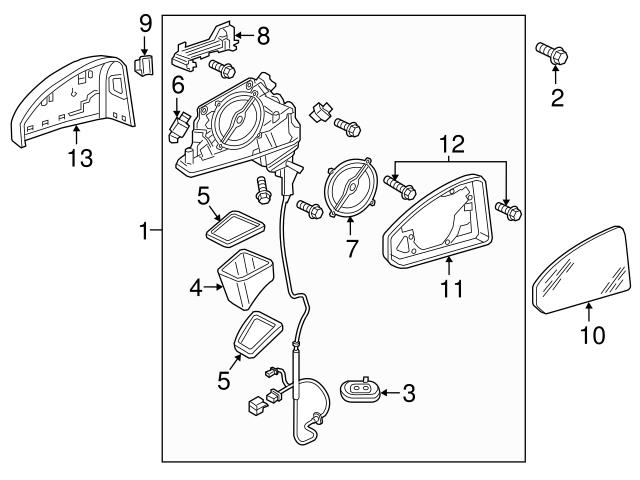 9
8
2
6
13
12
5
1
7
11
4
10
5
3