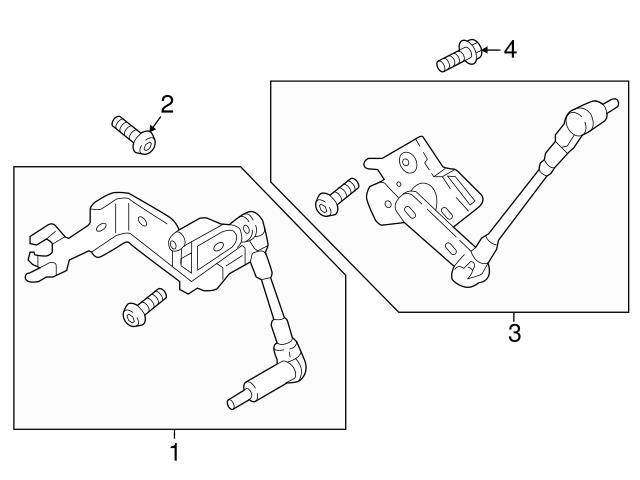 4
2
3
1