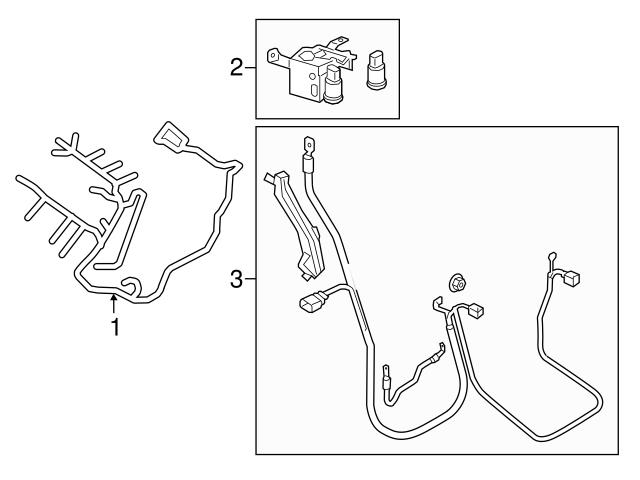 2
3
1