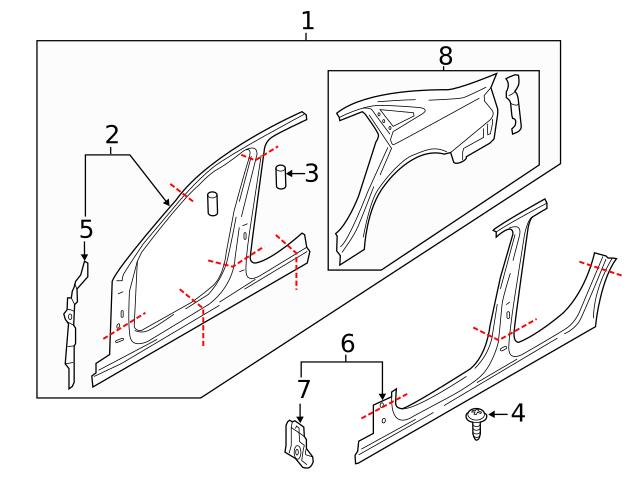 1
8
2
3
5
6
7
4