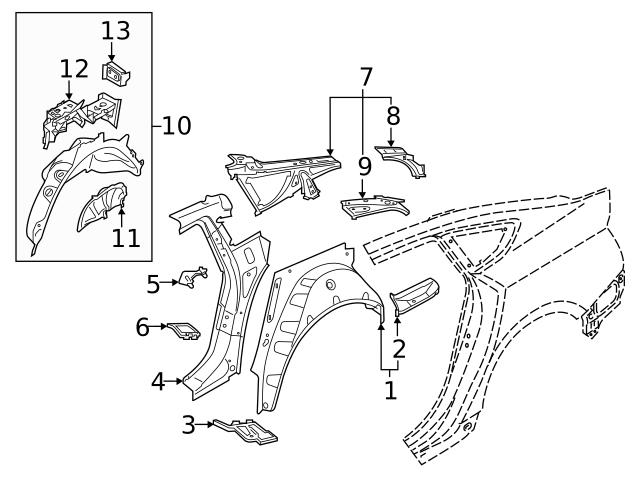 13
12
10
11
7
8
9
5
6
4
3
2
1