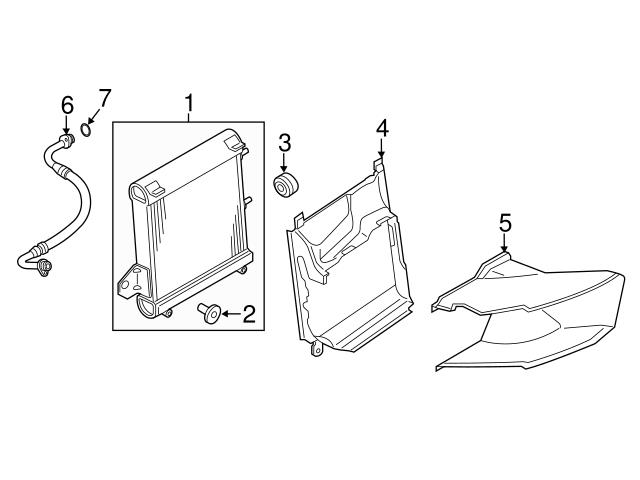 6
7
1
3
4
5
2