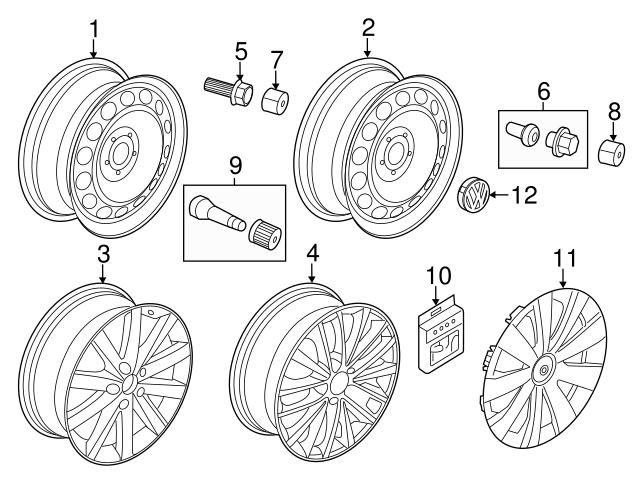 1
5
7
2
6
8
9
12
3
4
10
11