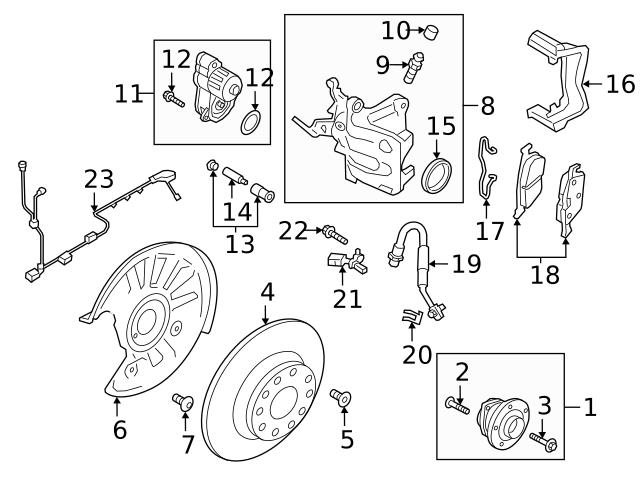 10
9
12
12
11
8
16
15
23
14
13
17
22
19
18
21
4
20
2
3
1
6
7
5